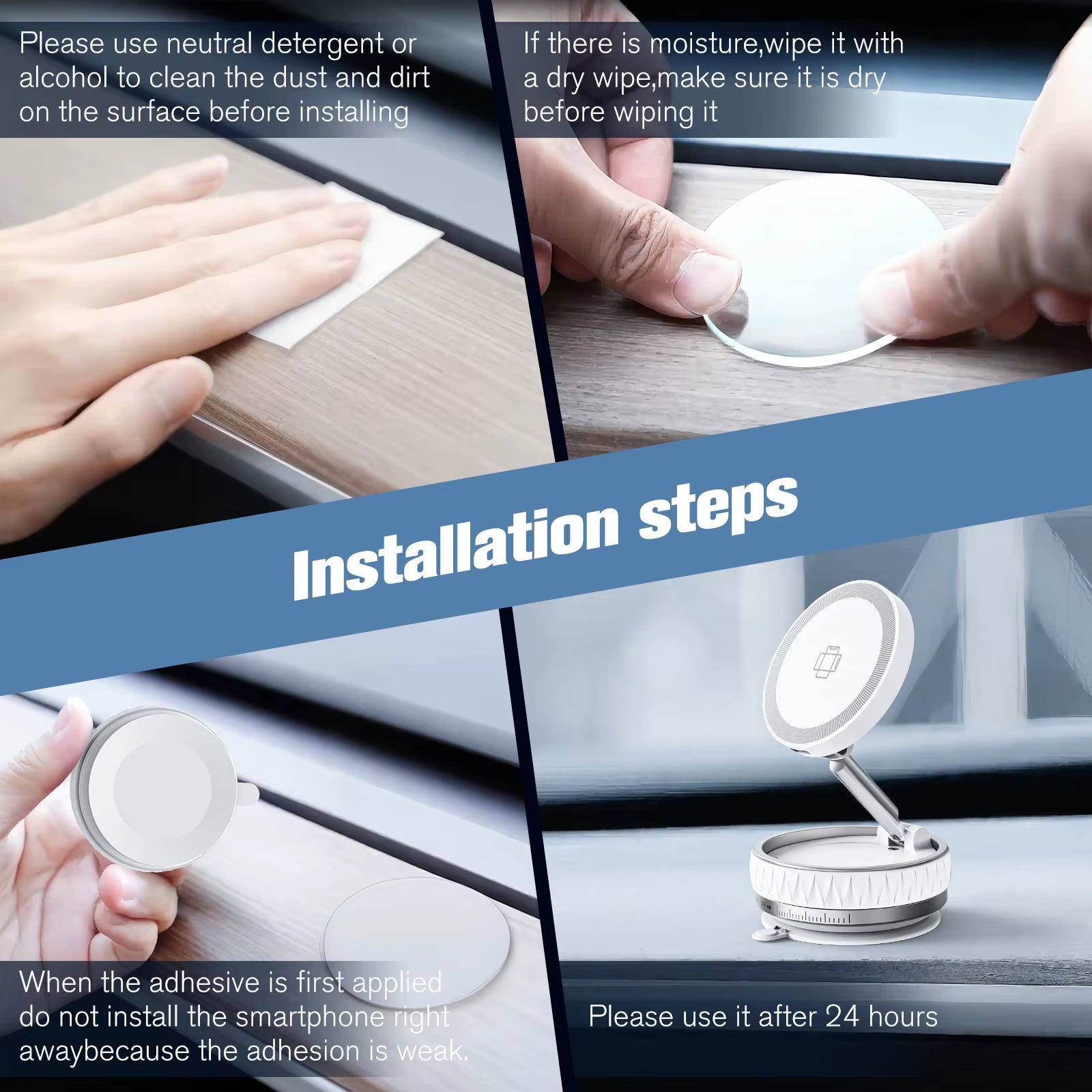 Please use neutral detergent or alcohol to clean the dust and dirt on the surface before installing

If there is moisture,wipe it with a dry wipe,make sure it is dry before wiping it

Installation steps

When the adhesive is first applied do not install the smartphone right awaybecause the adhesion is weak.

Please use it after 24 hours